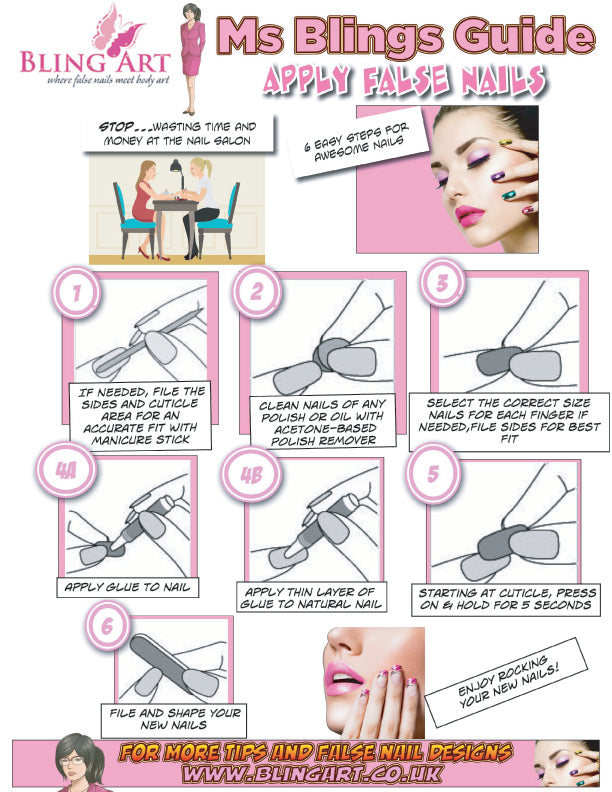 BLING ART
where false nails meet body art

Ms Blings Guide
APPLY FALSE NAILS

STOP...WASTING TIME AND MONEY AT THE NAIL SALON

6 EASY STEPS FOR AWESOME NAILS

1
IF NEEDED, FILE THE SIDES AND CUTICLE AREA FOR AN ACCURATE FIT WITH MANICURE STICK

2
CLEAN NAILS OF ANY POLISH OR OIL WITH ACETONE-BASED POLISH REMOVER

3
SELECT THE CORRECT SIZE NAILS FOR EACH FINGER IF NEEDED,FILE SIDES FOR BEST FIT

4A
APPLY GLUE TO NAIL

4B
APPLY THIN LAYER OF GLUE TO NATURAL NAIL

5
STARTING AT CUTICLE, PRESS ON & HOLD FOR 5 SECONDS

6
FILE AND SHAPE YOUR NEW NAILS

ENJOY ROCKING YOUR NEW NAILS!

FOR MORE TIPS AND FALSE NAIL DESIGNS
WWW.BLINGART.CO.UK